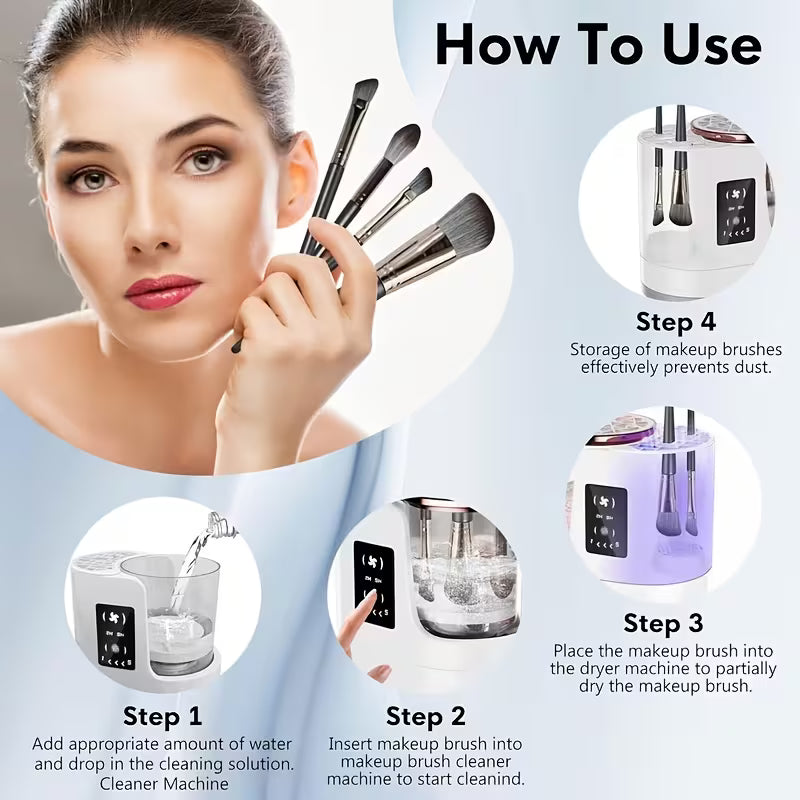 How To Use

Step 4
Storage of makeup brushes effectively prevents dust.

Step 3
Place the makeup brush into the dryer machine to partially dry the makeup brush.

Step 1
Add appropriate amount of water and drop in the cleaning solution. Cleaner Machine

Step 2
Insert makeup brush into makeup brush cleaner machine to start cleanind.